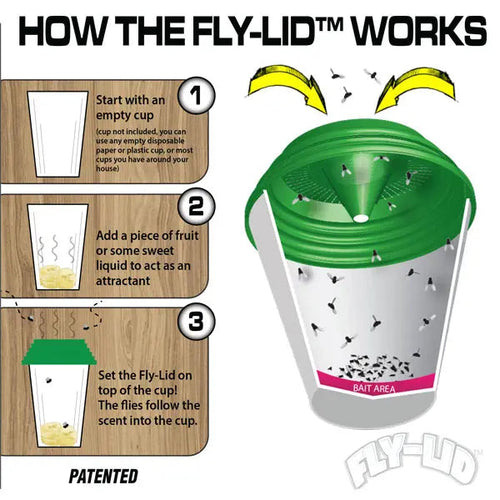 HOW THE FLY-LID™ WORKS

1
Start with an empty cup
(cup not included, you can use any empty disposable paper or plastic cup, or most cups you have around your house)

2
Add a piece of fruit or some sweet liquid to act as an attractant

3
Set the Fly-Lid on top of the cup! The flies follow the scent into the cup.

PATENTED

BAIT AREA

FLY-LID™